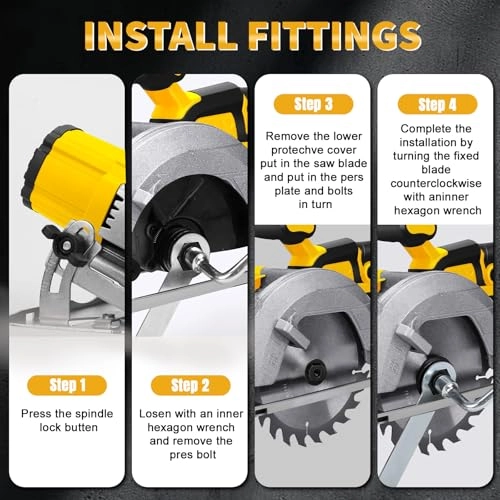 INSTALL FITTINGS

Step 1

Press the spindle lock butten

Step 2

Losen with an inner hexagon wrench and remove the pres bolt

Step 3

Remove the lower protechve cover put in the saw blade and put in the pers plate and bolts in turn

Step 4

Complete the installation by turning the fixed blade counterclockwise with aninner hexagon wrench