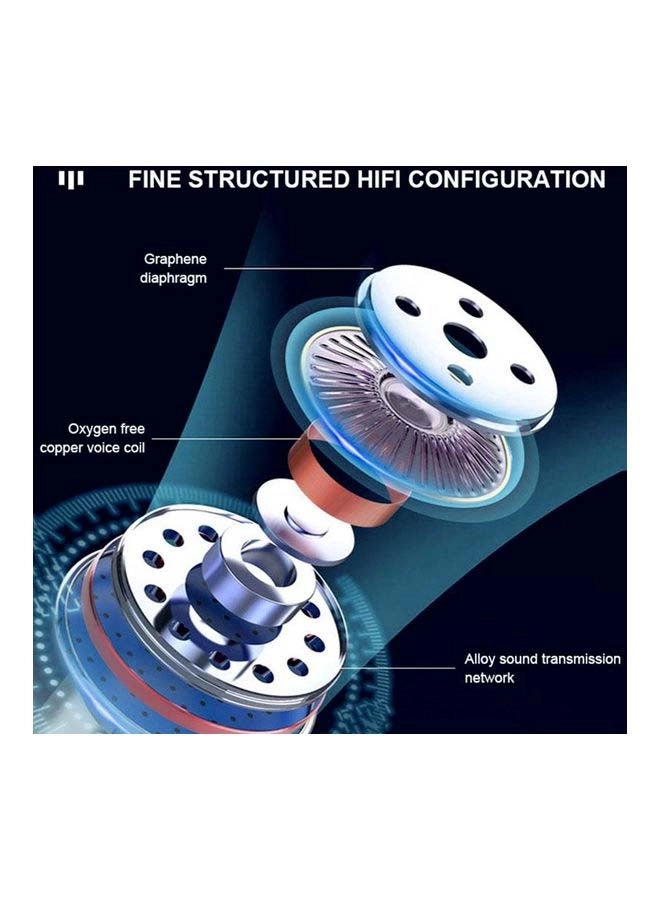 FINE STRUCTURED HIFI CONFIGURATION

Graphene diaphragm

Oxygen free copper voice coil

Alloy sound transmission network