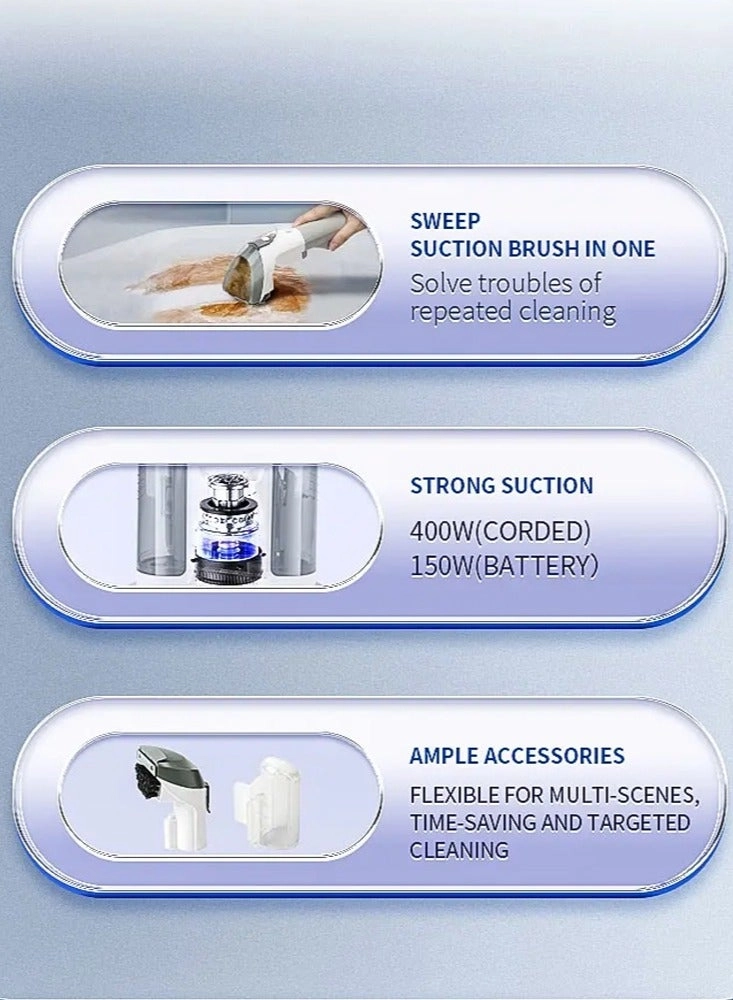 SWEEP
SUCTION BRUSH IN ONE
Solve troubles of repeated cleaning

STRONG SUCTION
400W(CORDED)
150W(BATTERY)

AMPLE ACCESSORIES
FLEXIBLE FOR MULTI-SCENES, TIME-SAVING AND TARGETED CLEANING