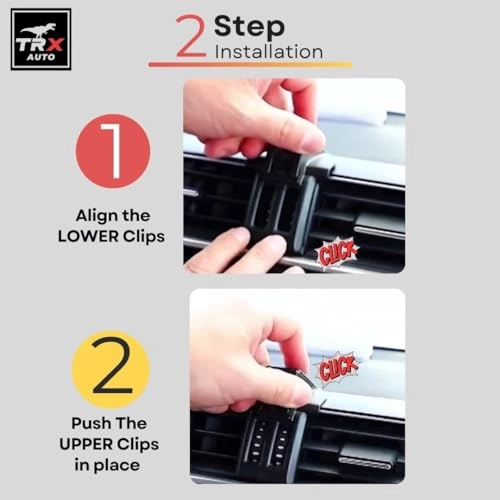 TRX
AUTO

2 Step
Installation

1

Align the
LOWER Clips

CLICK

2

Push The
UPPER Clips
in place

CLICK