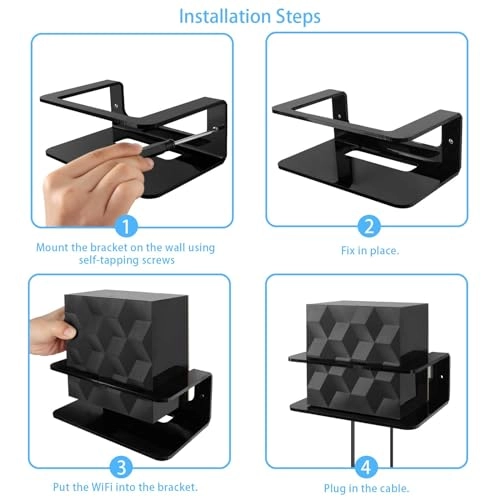 Installation Steps

1

Mount the bracket on the wall using self-tapping screws

2

Fix in place.

3

Put the WiFi into the bracket.

4

Plug in the cable.