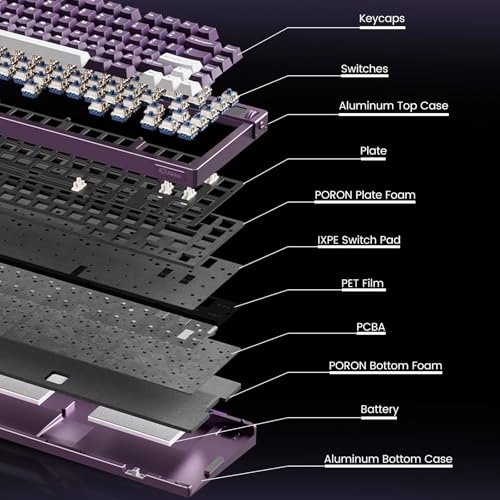 Keycaps

Switches

Aluminum Top Case

Plate

PORON Plate Foam

IXPE Switch Pad

PET Film

PCBA

PORON Bottom Foam

Battery

Aluminum Bottom Case