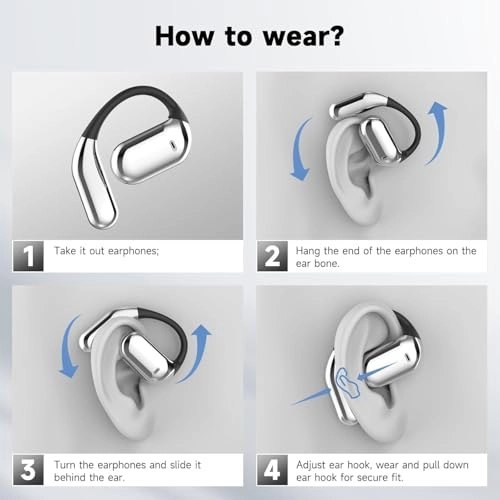 How to wear?

1 Take it out earphones;

2 Hang the end of the earphones on the ear bone.

3 Turn the earphones and slide it behind the ear.

4 Adjust ear hook, wear and pull down ear hook for secure fit.