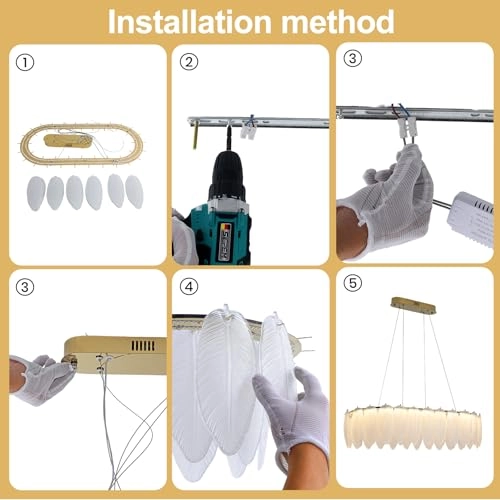 Installation method

①

②

③

③

④

⑤