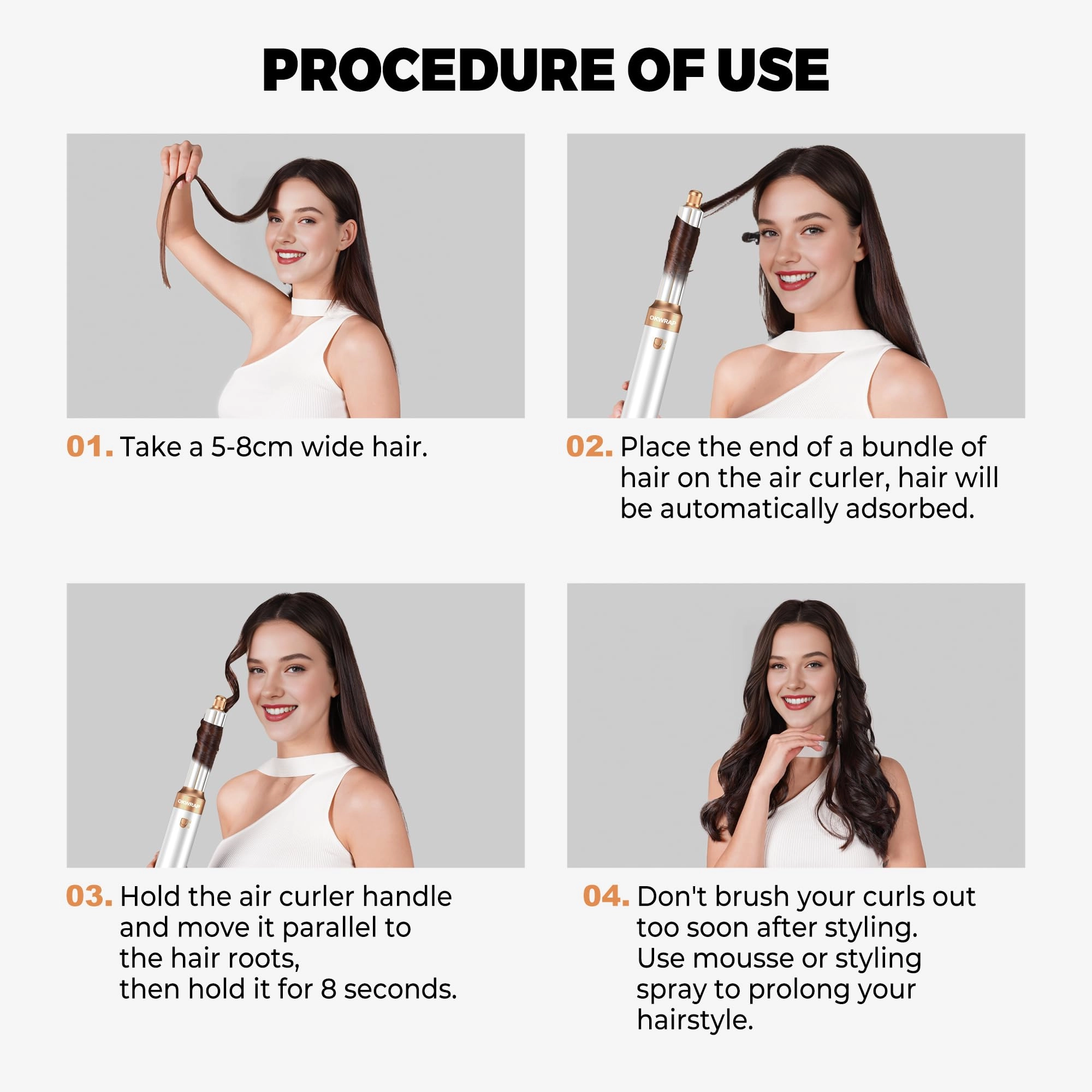 PROCEDURE OF USE

OKWRAP

01. Take a 5-8cm wide hair.

02. Place the end of a bundle of hair on the air curler, hair will be automatically adsorbed.

OKWRAP

03. Hold the air curler handle and move it parallel to the hair roots, then hold it for 8 seconds.

04. Don't brush your curls out too soon after styling. Use mousse or styling spray to prolong your hairstyle.