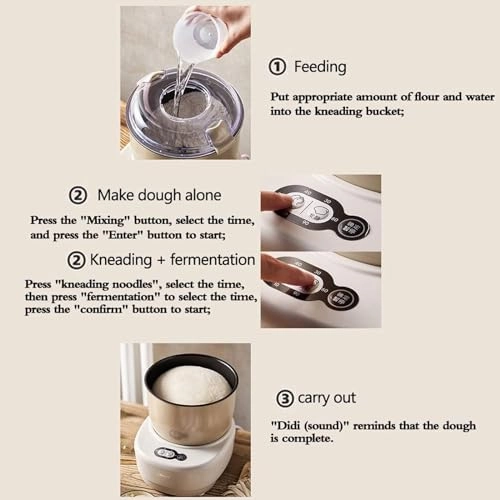 ① Feeding

Put appropriate amount of flour and water into the kneading bucket;

② Make dough alone

Press the "Mixing" button, select the time, and press the "Enter" button to start;

② Kneading + fermentation

Press "kneading noodles", select the time, then press "fermentation" to select the time, press the "confirm" button to start;

③ carry out

"Didi (sound)" reminds that the dough is complete.