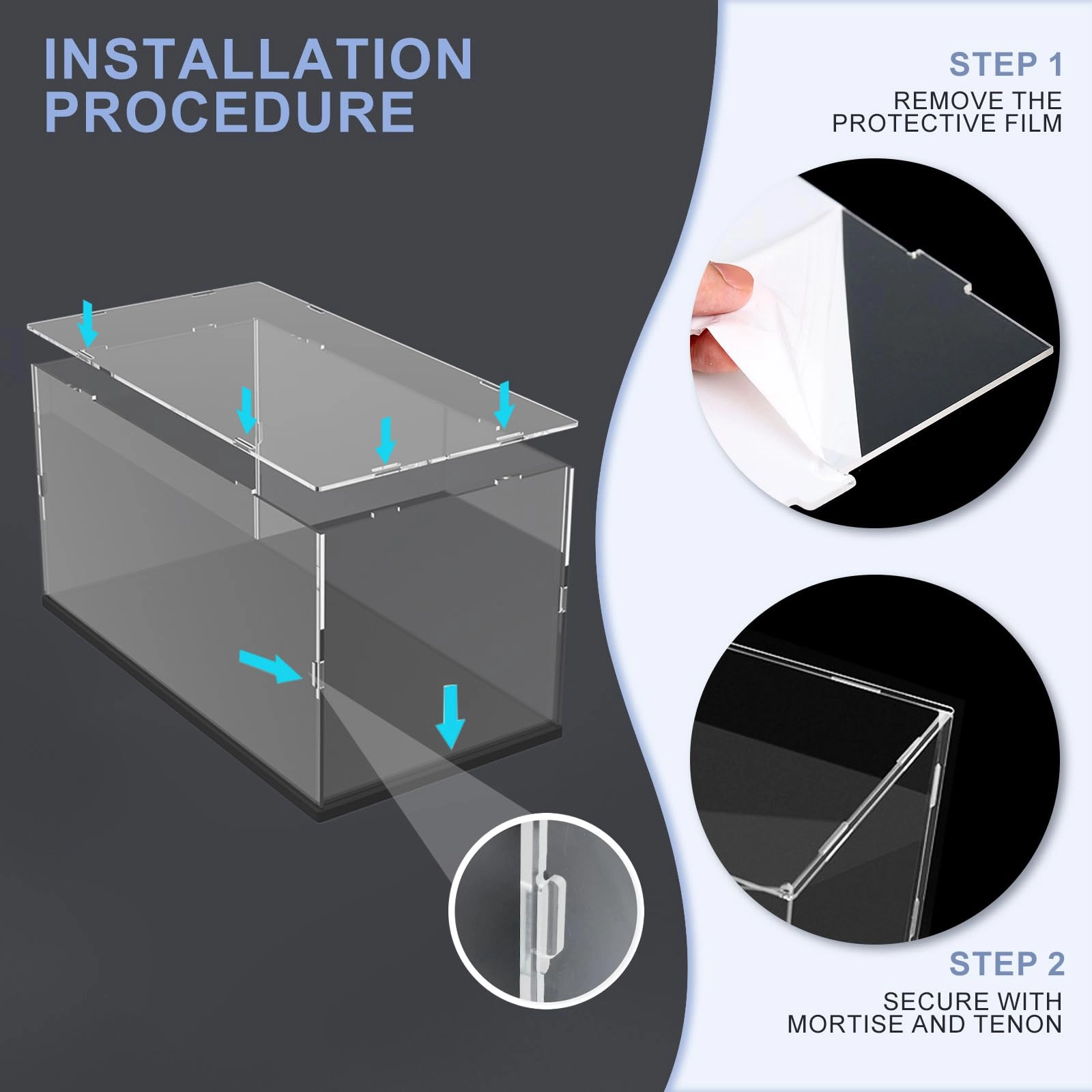 INSTALLATION PROCEDURE

STEP 1

REMOVE THE PROTECTIVE FILM

STEP 2

SECURE WITH MORTISE AND TENON