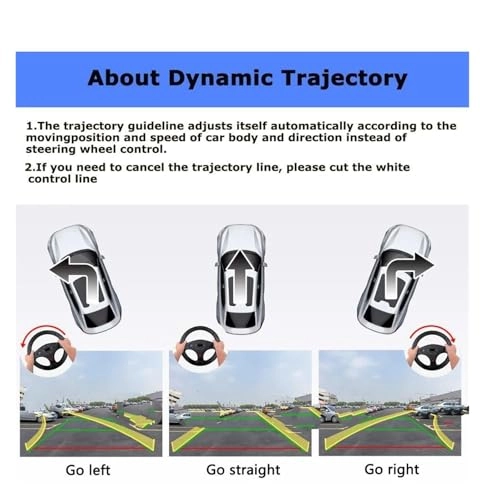 About Dynamic Trajectory

1.The trajectory guideline adjusts itself automatically according to the movingposition and speed of car body and direction instead of steering wheel control.

2.If you need to cancel the trajectory line, please cut the white control line

Go left

Go straight

Go right