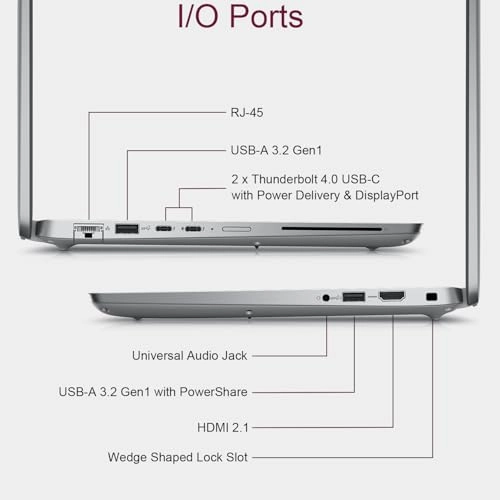 I/O Ports

RJ-45

USB-A 3.2 Gen1

2 x Thunderbolt 4.0 USB-C
with Power Delivery & DisplayPort

Universal Audio Jack

USB-A 3.2 Gen1 with PowerShare

HDMI 2.1

Wedge Shaped Lock Slot