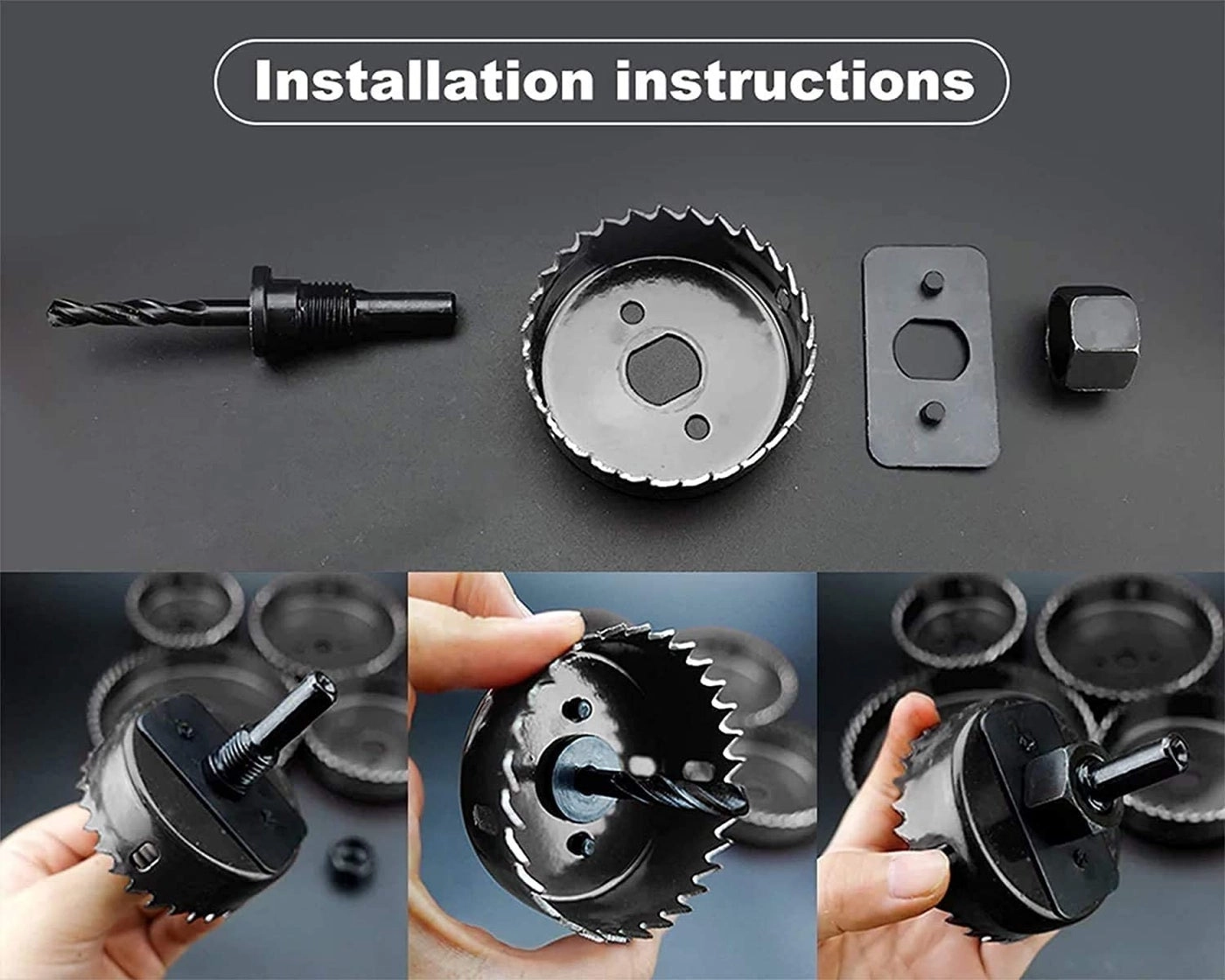 Installation instructions