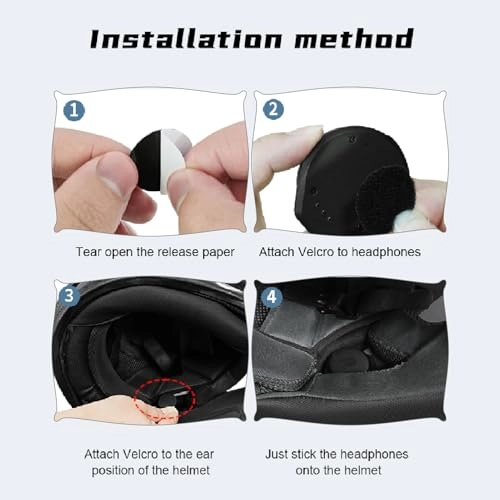 Installation method

1

Tear open the release paper

2

Attach Velcro to headphones

3

Attach Velcro to the ear position of the helmet

4

Just stick the headphones onto the helmet