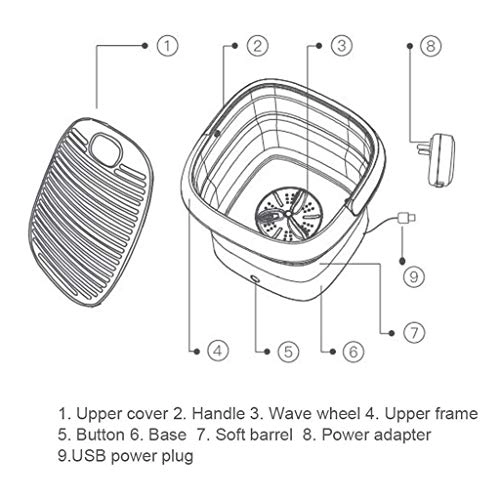 ①
②
③
⑧
⑨
⑦
④
⑤
⑥

1. Upper cover 2. Handle 3. Wave wheel 4. Upper frame
5. Button 6. Base 7. Soft barrel 8. Power adapter
9.USB power plug