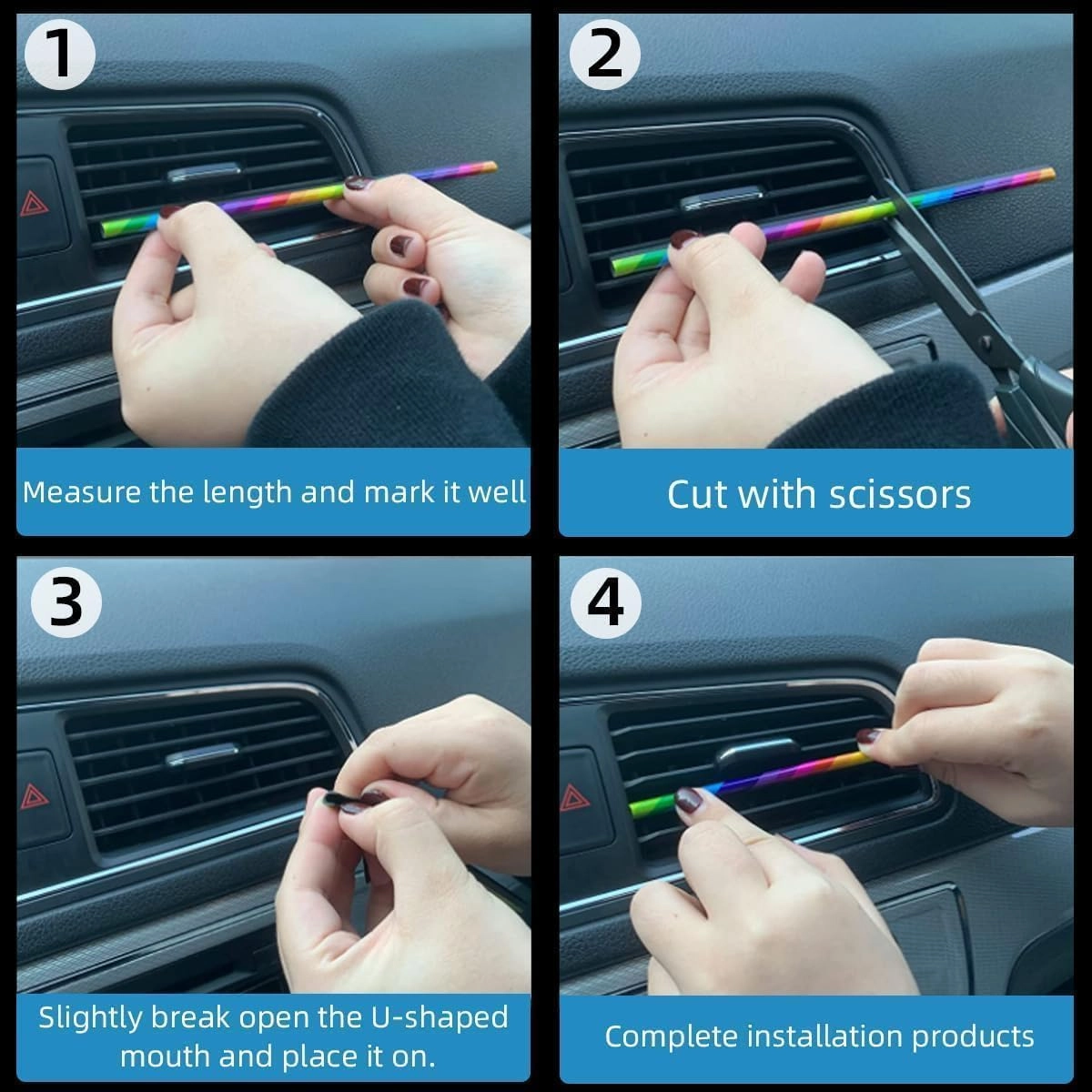 1

Measure the length and mark it well

2

Cut with scissors

3

Slightly break open the U-shaped mouth and place it on.

4

Complete installation products