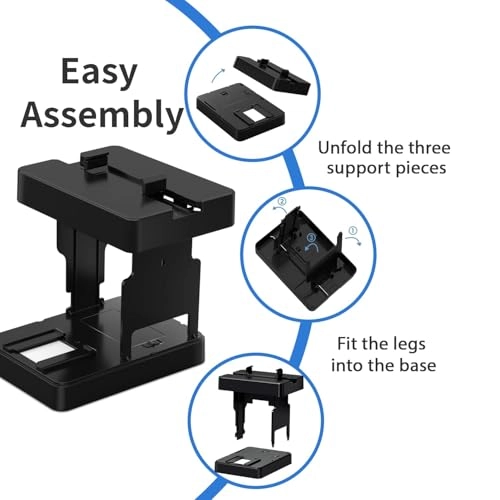 Easy Assembly

Unfold the three support pieces

② ① ③

Fit the legs into the base