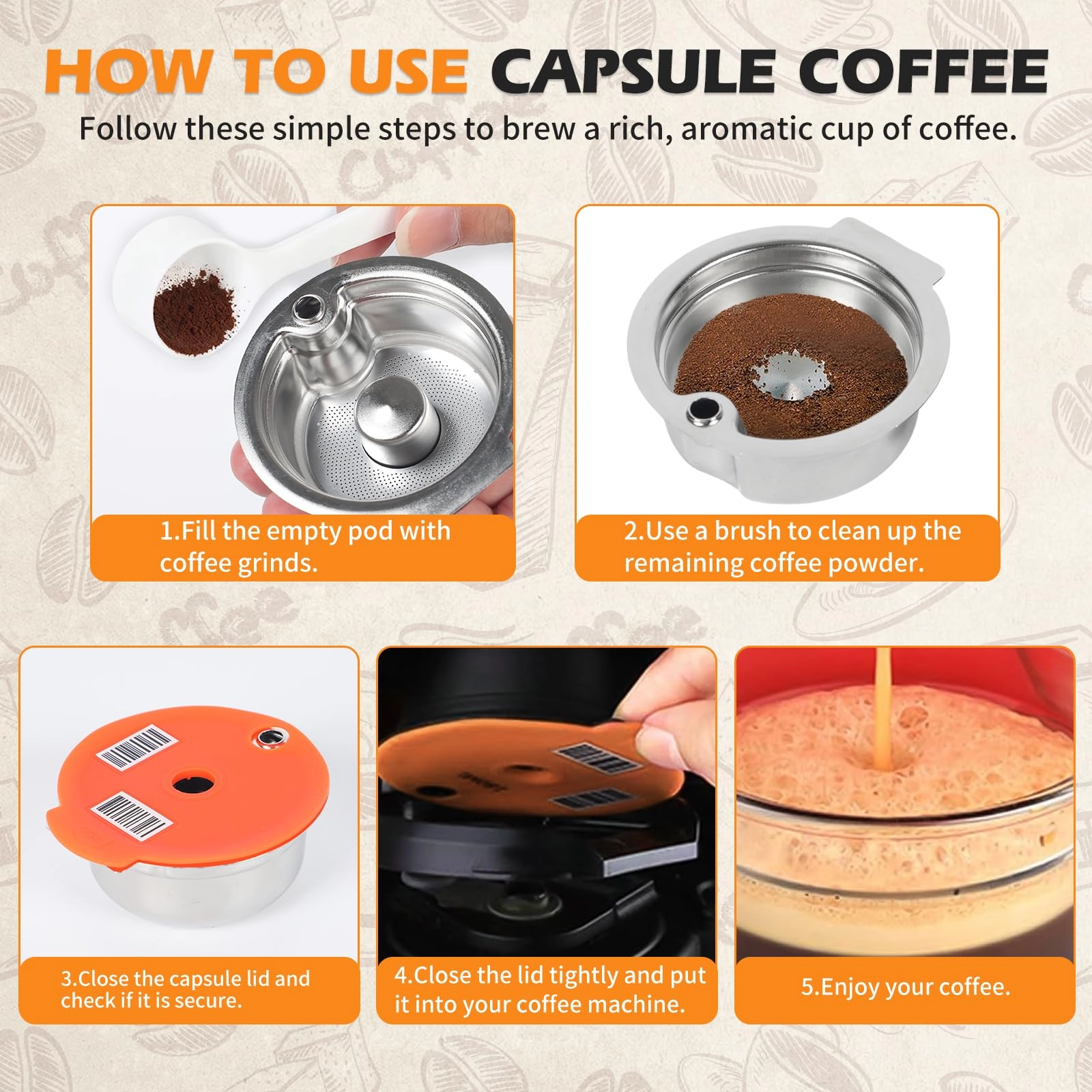 HOW TO USE CAPSULE COFFEE

Follow these simple steps to brew a rich, aromatic cup of coffee.

1.Fill the empty pod with coffee grinds.

2.Use a brush to clean up the remaining coffee powder.

3.Close the capsule lid and check if it is secure.

4.Close the lid tightly and put it into your coffee machine.

5.Enjoy your coffee.