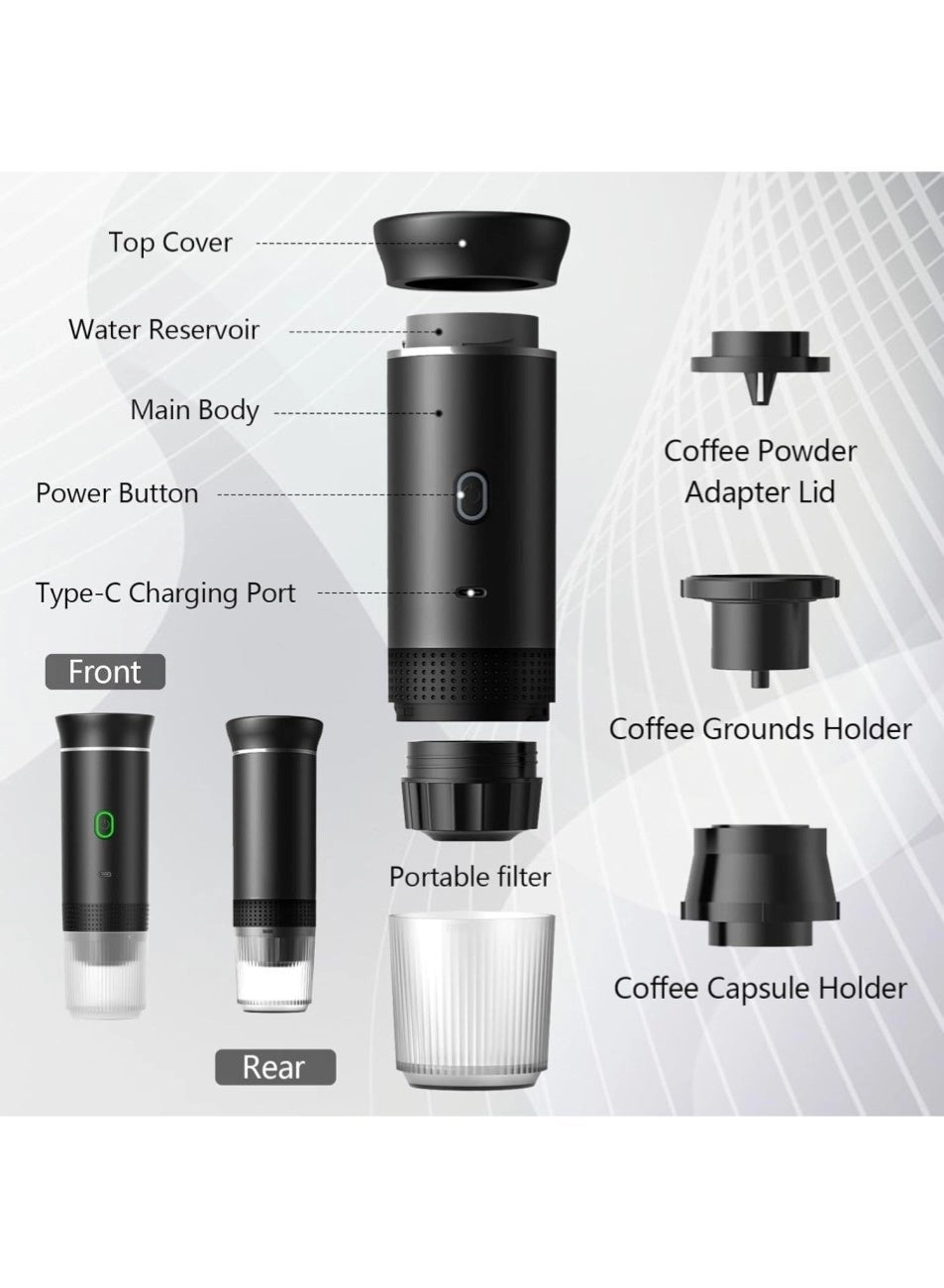 Top Cover

Water Reservoir

Main Body

Power Button

Type-C Charging Port

Front

Rear

Portable filter

Coffee Powder Adapter Lid

Coffee Grounds Holder

Coffee Capsule Holder