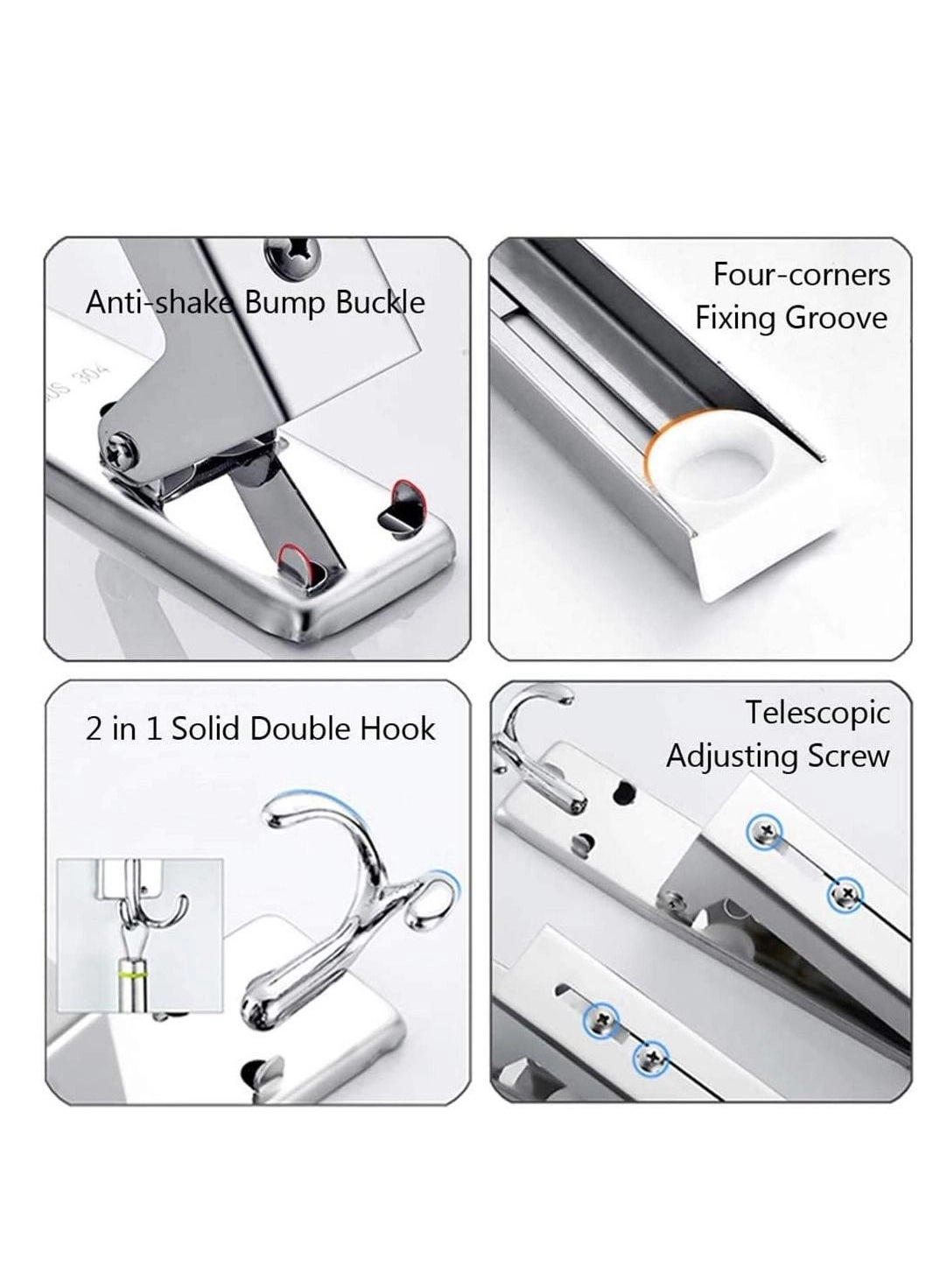 Anti-shake Bump Buckle

SUS 304

Four-corners Fixing Groove

2 in 1 Solid Double Hook

Telescopic Adjusting Screw