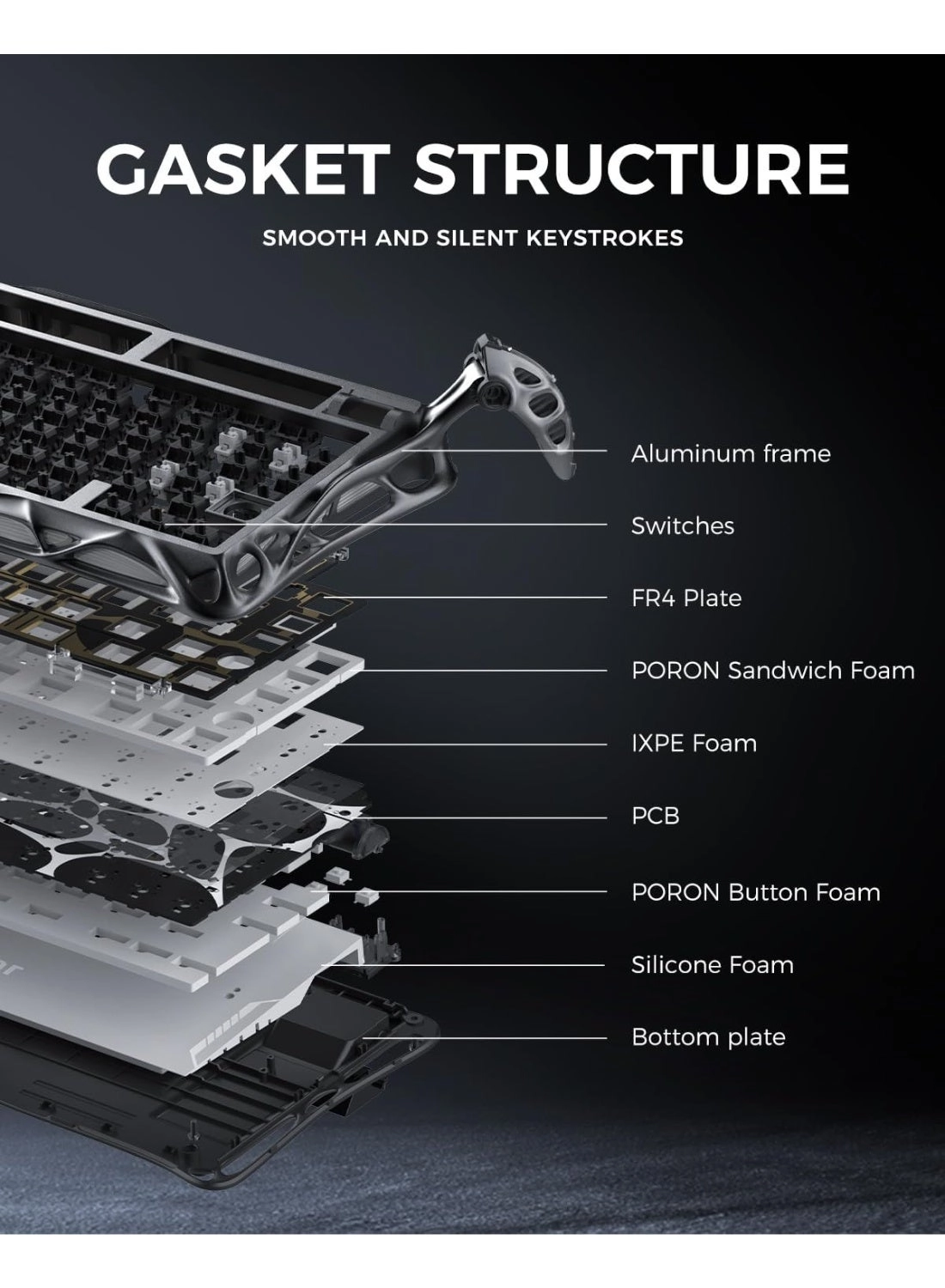 GASKET STRUCTURE

SMOOTH AND SILENT KEYSTROKES

Aluminum frame

Switches

FR4 Plate

PORON Sandwich Foam

IXPE Foam

PCB

PORON Button Foam

Silicone Foam

Bottom plate