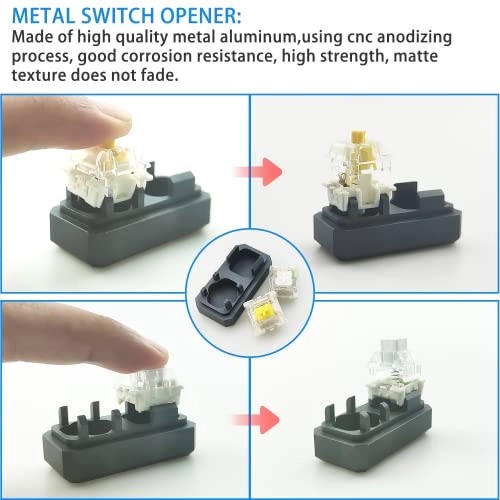 METAL SWITCH OPENER:
Made of high quality metal aluminum,using cnc anodizing process, good corrosion resistance, high strength, matte texture does not fade.