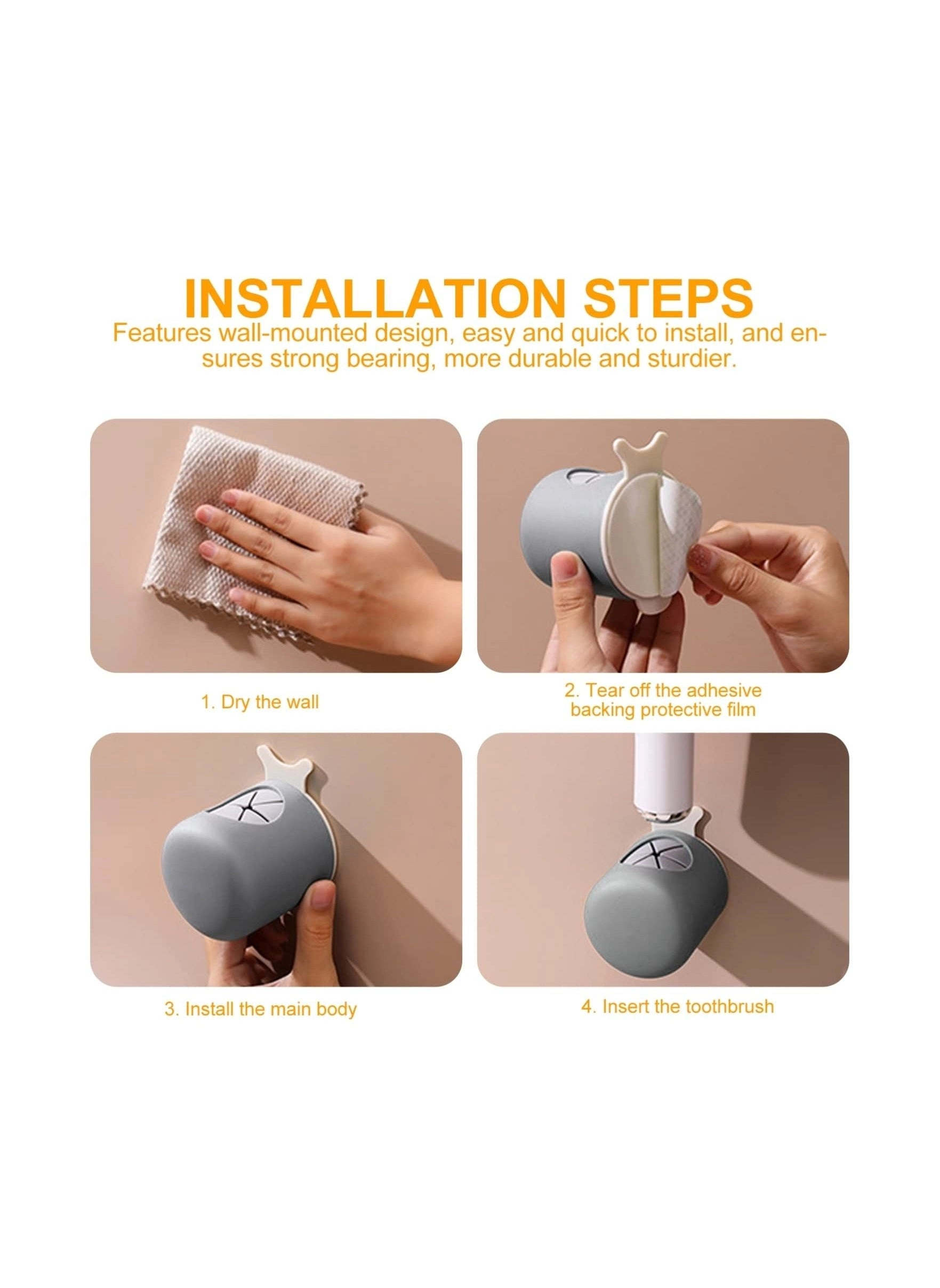 INSTALLATION STEPS

Features wall-mounted design, easy and quick to install, and ensures strong bearing, more durable and sturdier.

1. Dry the wall

2. Tear off the adhesive backing protective film

3. Install the main body

4. Insert the toothbrush