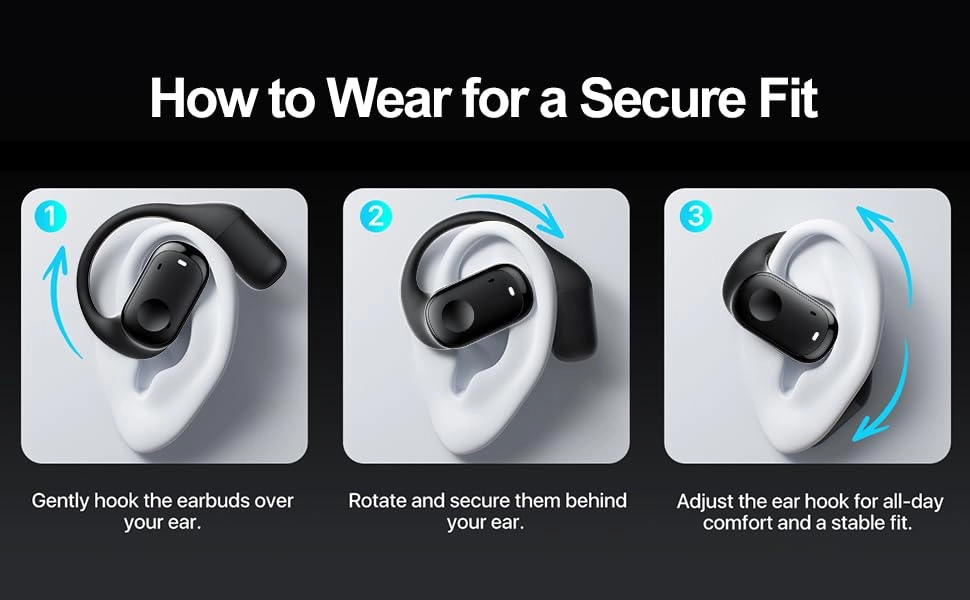 How to Wear for a Secure Fit

1

Gently hook the earbuds over your ear.

2

Rotate and secure them behind your ear.

3

Adjust the ear hook for all-day comfort and a stable fit.