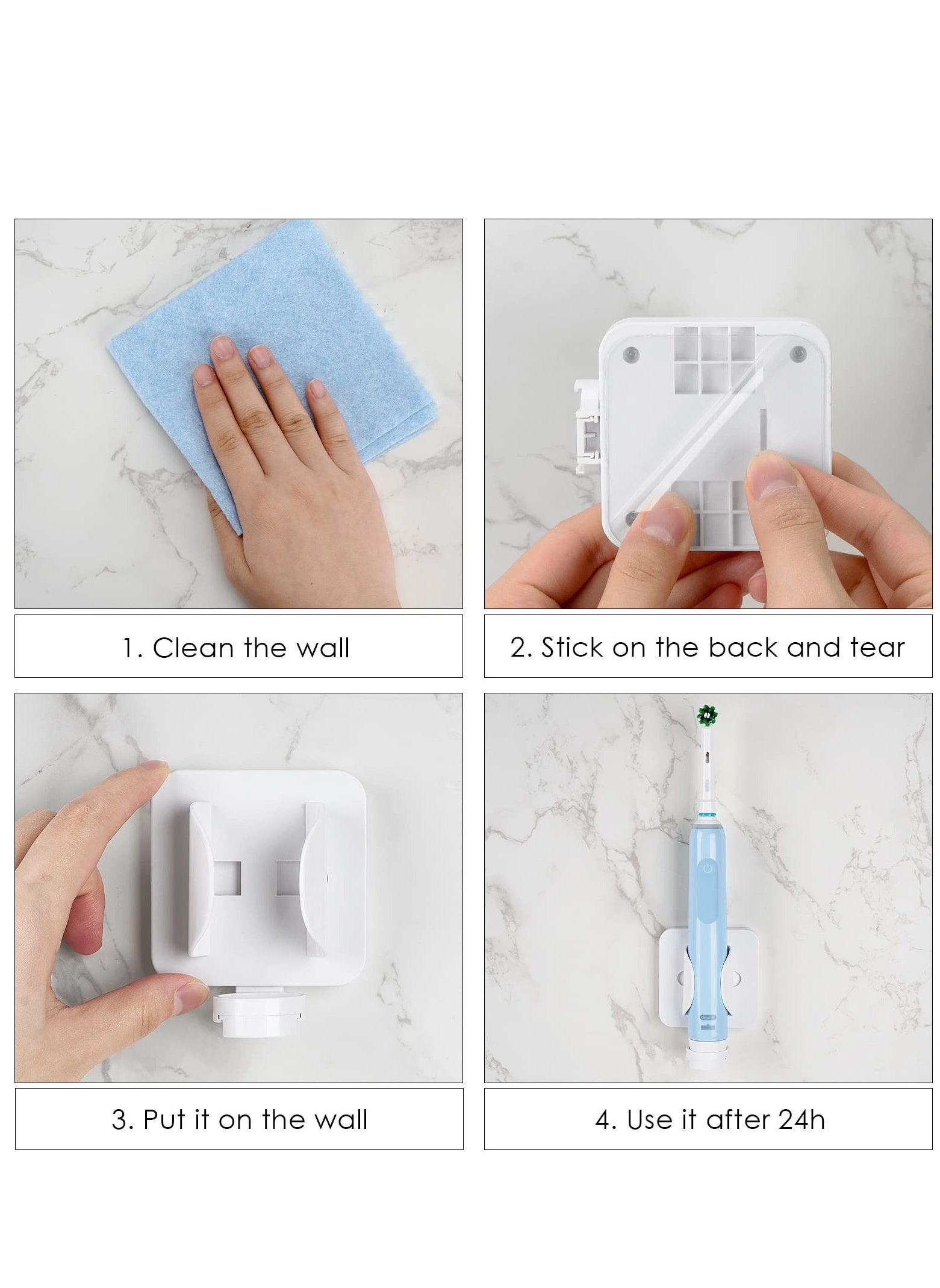 1. Clean the wall

2. Stick on the back and tear

3. Put it on the wall

4. Use it after 24h