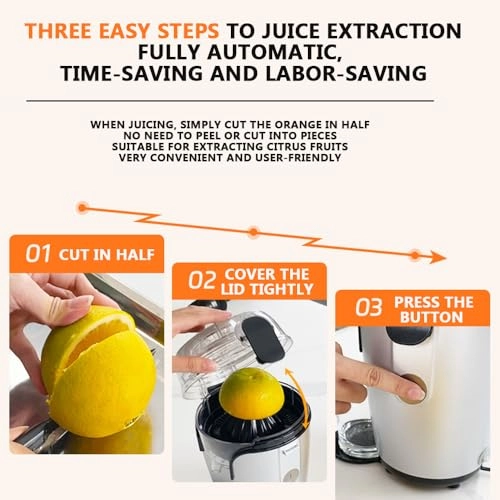 THREE EASY STEPS TO JUICE EXTRACTION
FULLY AUTOMATIC,
TIME-SAVING AND LABOR-SAVING

WHEN JUICING, SIMPLY CUT THE ORANGE IN HALF
NO NEED TO PEEL OR CUT INTO PIECES
SUITABLE FOR EXTRACTING CITRUS FRUITS
VERY CONVENIENT AND USER-FRIENDLY

01 CUT IN HALF

02 COVER THE LID TIGHTLY

03 PRESS THE BUTTON