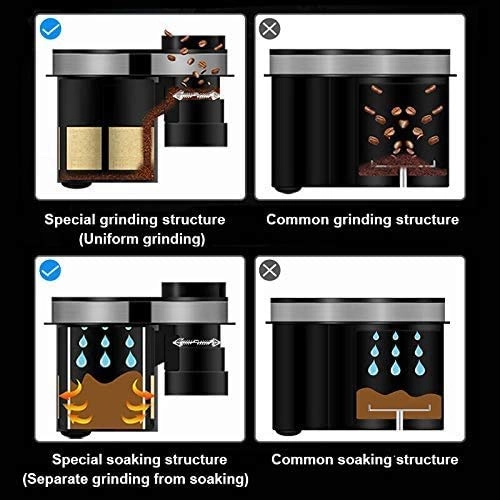 Special grinding structure (Uniform grinding)

Common grinding structure

Special soaking structure (Separate grinding from soaking)

Common soaking structure