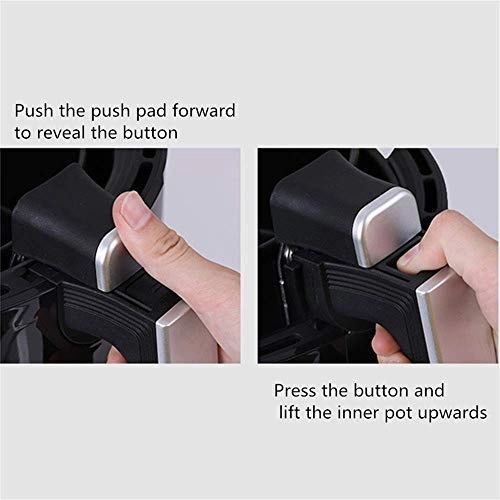 Push the push pad forward
to reveal the button

Press the button and
lift the inner pot upwards