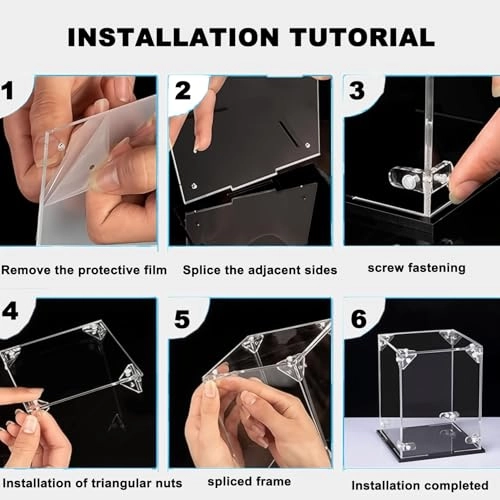 INSTALLATION TUTORIAL

1
Remove the protective film

2
Splice the adjacent sides

3
screw fastening

4
Installation of triangular nuts

5
spliced frame

6
Installation completed