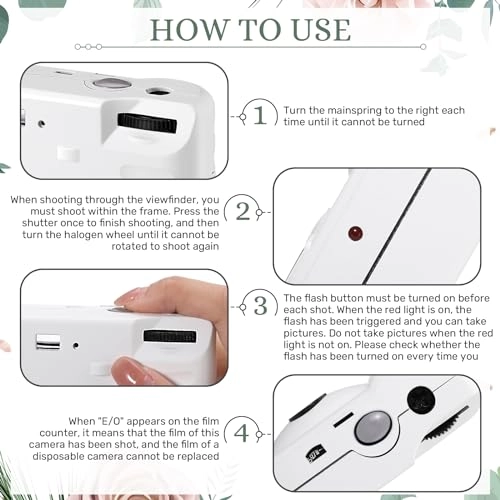 HOW TO USE

1 Turn the mainspring to the right each time until it cannot be turned

2 When shooting through the viewfinder, you must shoot within the frame. Press the shutter once to finish shooting, and then turn the halogen wheel until it cannot be rotated to shoot again

3 The flash button must be turned on before each shot. When the red light is on, the flash has been triggered and you can take pictures. Do not take pictures when the red light is not on. Please check whether the flash has been turned on every time you

4 When "E/O" appears on the film counter, it means that the film of this camera has been shot, and the film of a disposable camera cannot be replaced