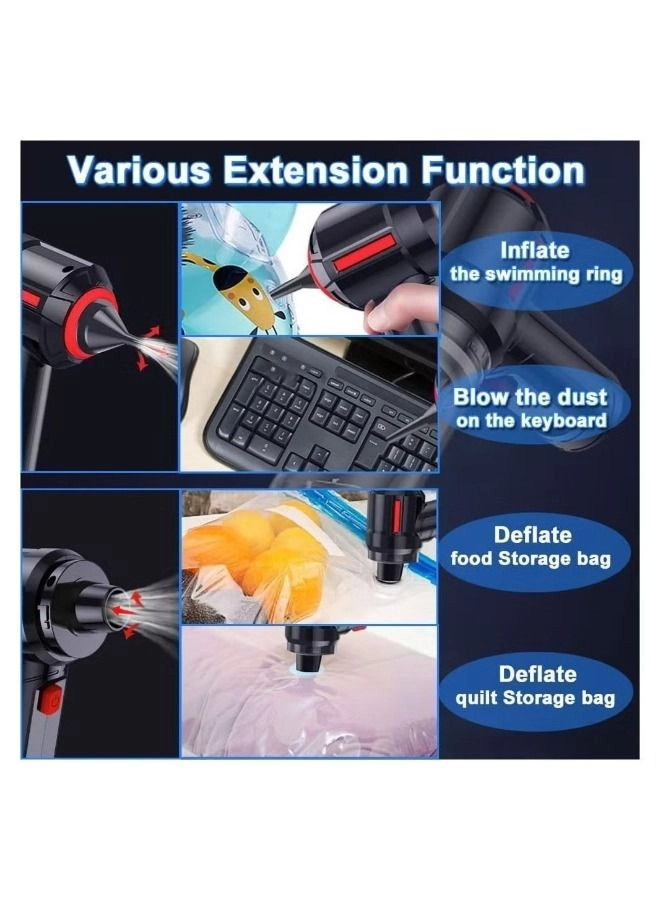 Various Extension Function

Inflate
the swimming ring

Blow the dust
on the keyboard

Deflate
food Storage bag

Deflate
quilt Storage bag