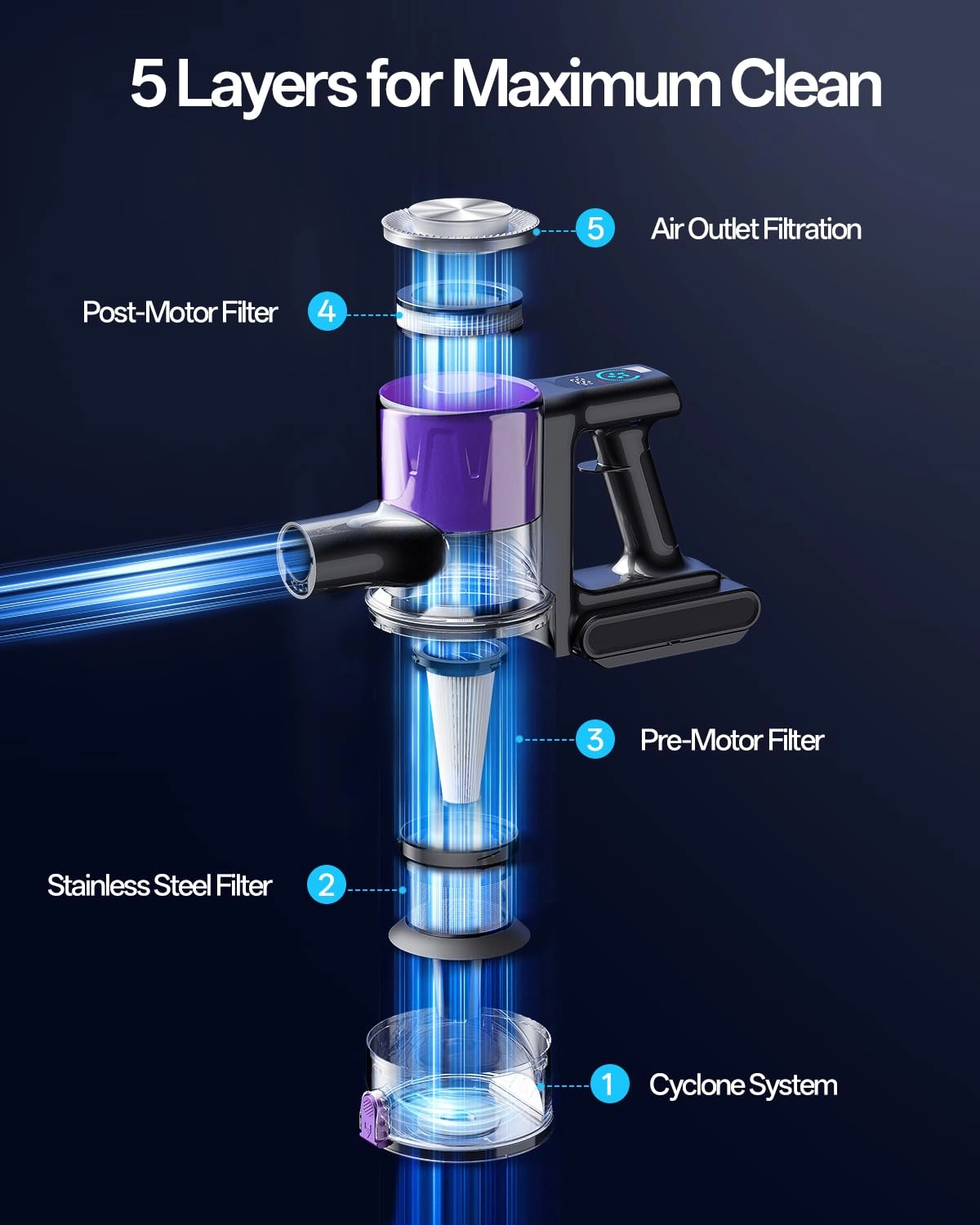 5 Layers for Maximum Clean

5 Air Outlet Filtration

Post-Motor Filter 4

3 Pre-Motor Filter

Stainless Steel Filter 2

1 Cyclone System