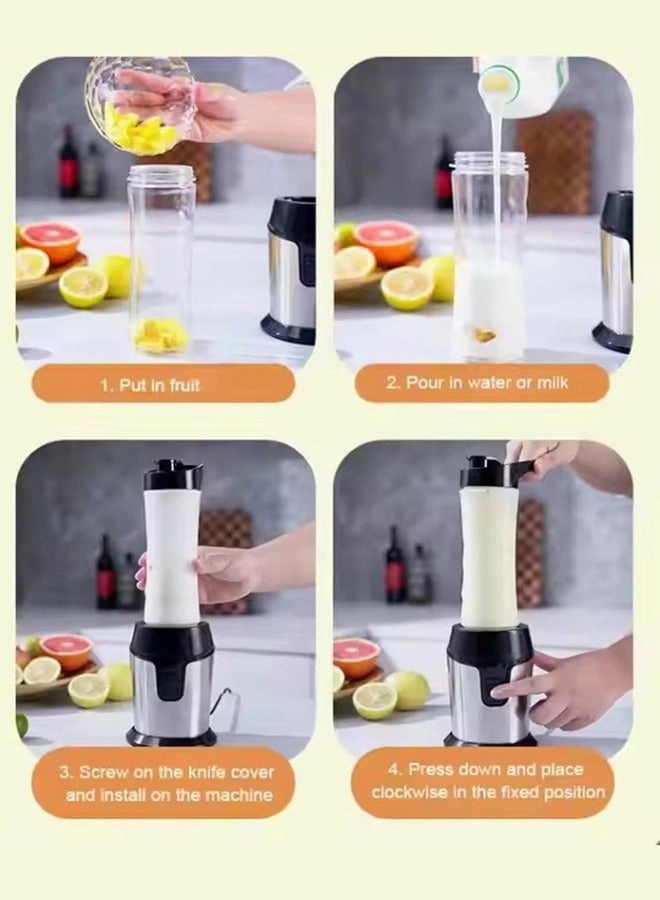 1. Put in fruit

2. Pour in water or milk

3. Screw on the knife cover and install on the machine

4. Press down and place clockwise in the fixed position