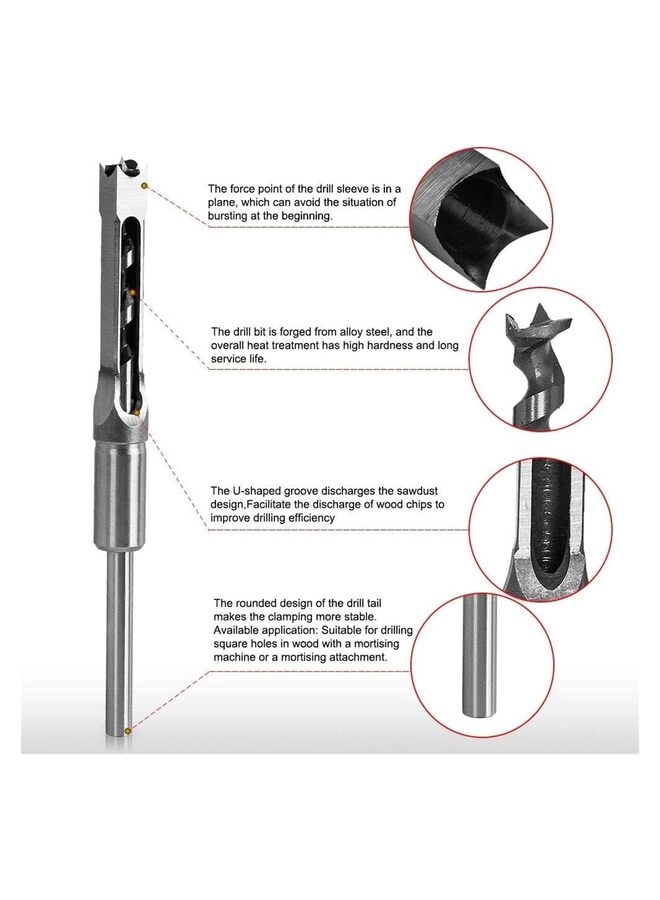 The force point of the drill sleeve is in a plane, which can avoid the situation of bursting at the beginning.

The drill bit is forged from alloy steel, and the overall heat treatment has high hardness and long service life.

The U-shaped groove discharges the sawdust design,Facilitate the discharge of wood chips to improve drilling efficiency

The rounded design of the drill tail makes the clamping more stable. Available application: Suitable for drilling square holes in wood with a mortising machine or a mortising attachment.