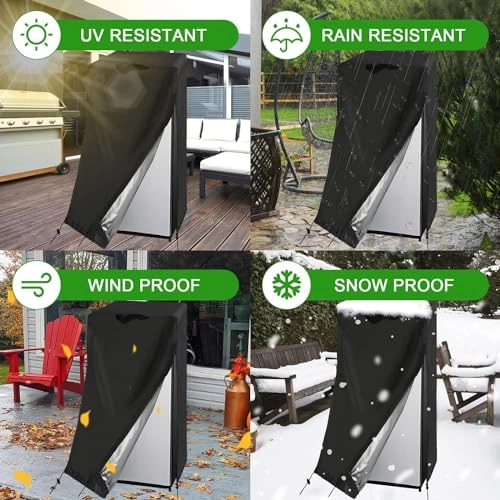 UV RESISTANT

RAIN RESISTANT

WIND PROOF

SNOW PROOF