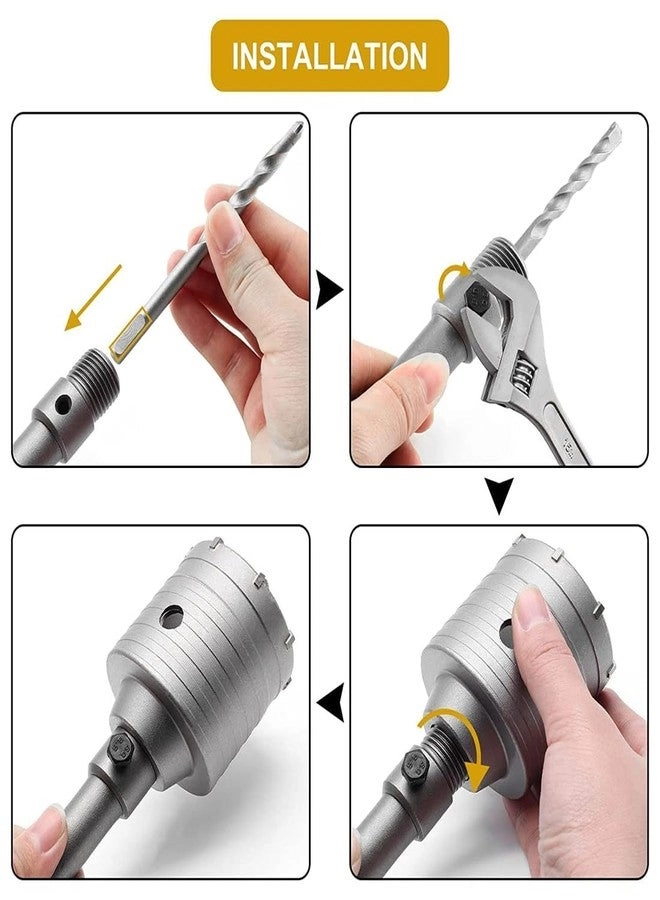 INSTALLATION