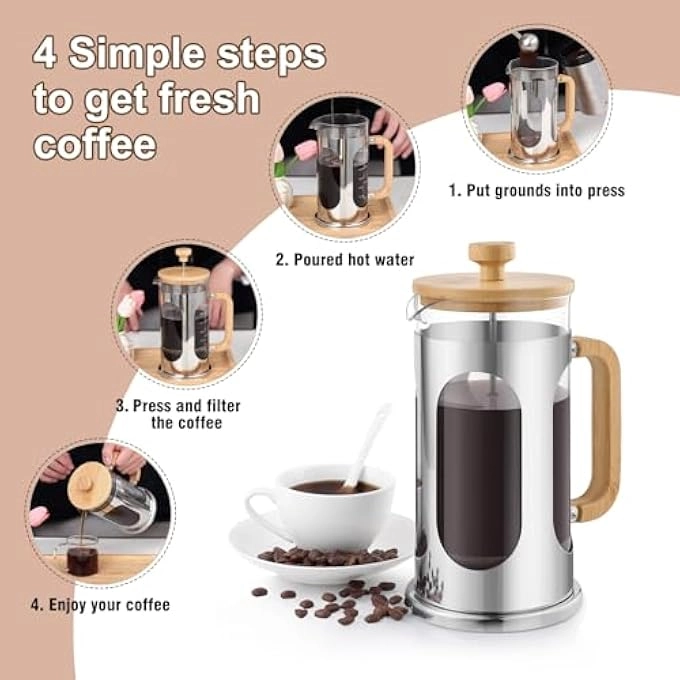 4 Simple steps to get fresh coffee

1. Put grounds into press

2. Poured hot water

3. Press and filter the coffee

4. Enjoy your coffee