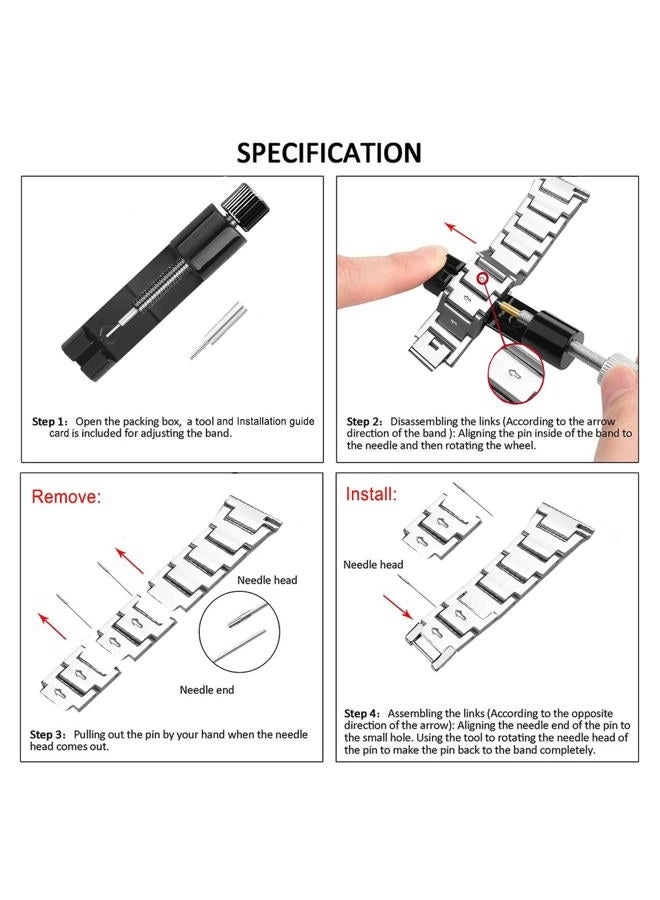 SPECIFICATION

Step 1: Open the packing box, a tool and Installation guide card is included for adjusting the band.

Step 2: Disassembling the links (According to the arrow direction of the band ): Aligning the pin inside of the band to the needle and then rotating the wheel.

Remove:

Needle head

Needle end

Step 3: Pulling out the pin by your hand when the needle head comes out.

Install:

Needle head

Step 4: Assembling the links (According to the opposite direction of the arrow): Aligning the needle end of the pin to the small hole. Using the tool to rotating the needle head of the pin to make the pin back to the band completely.