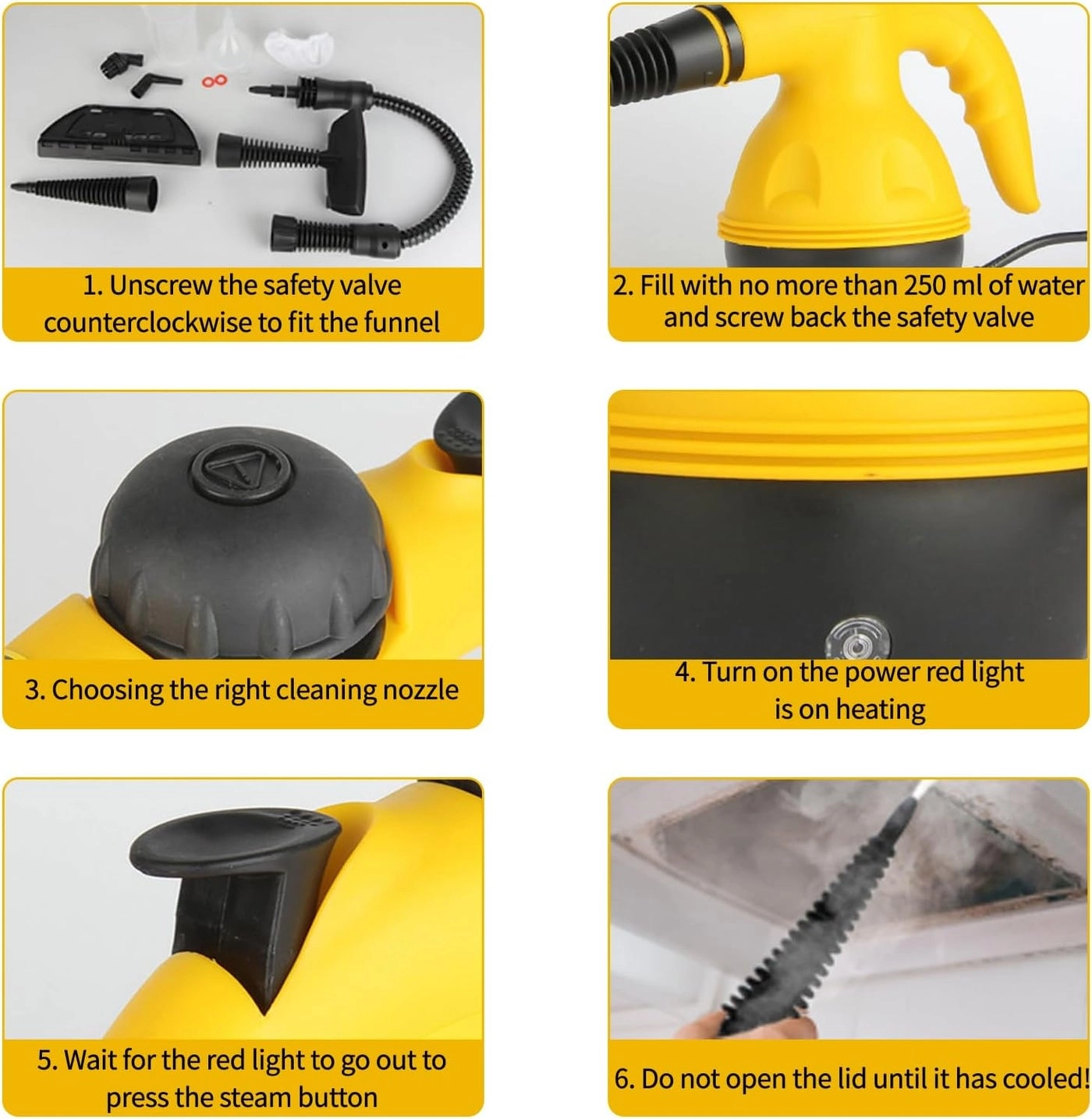 1. Unscrew the safety valve counterclockwise to fit the funnel

2. Fill with no more than 250 ml of water and screw back the safety valve

3. Choosing the right cleaning nozzle

4. Turn on the power red light is on heating

5. Wait for the red light to go out to press the steam button

6. Do not open the lid until it has cooled!