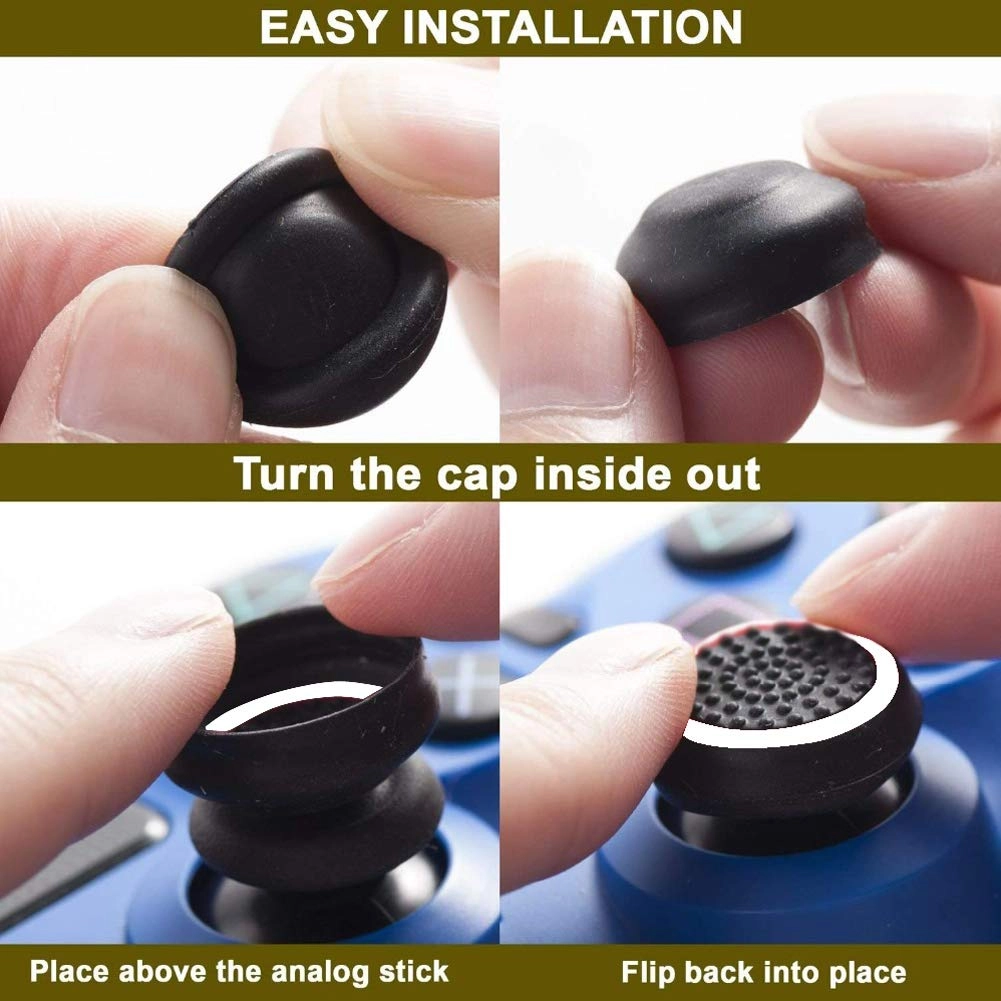 EASY INSTALLATION

Turn the cap inside out

Place above the analog stick

Flip back into place