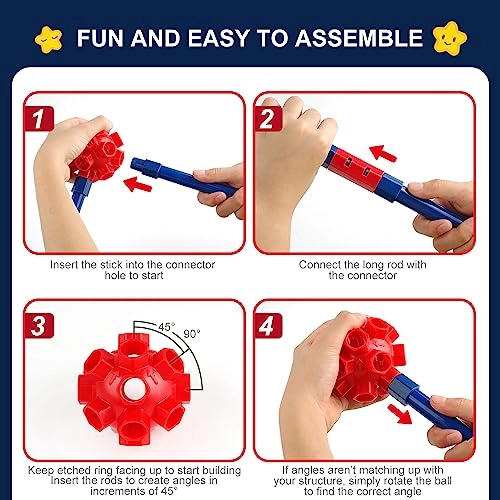 FUN AND EASY TO ASSEMBLE

1

Insert the stick into the connector hole to start

2

Connect the long rod with the connector

3

45°

90°

Keep etched ring facing up to start building Insert the rods to create angles in increments of 45°

4

If angles aren't matching up with your structure, simply rotate the ball to find the correct angle