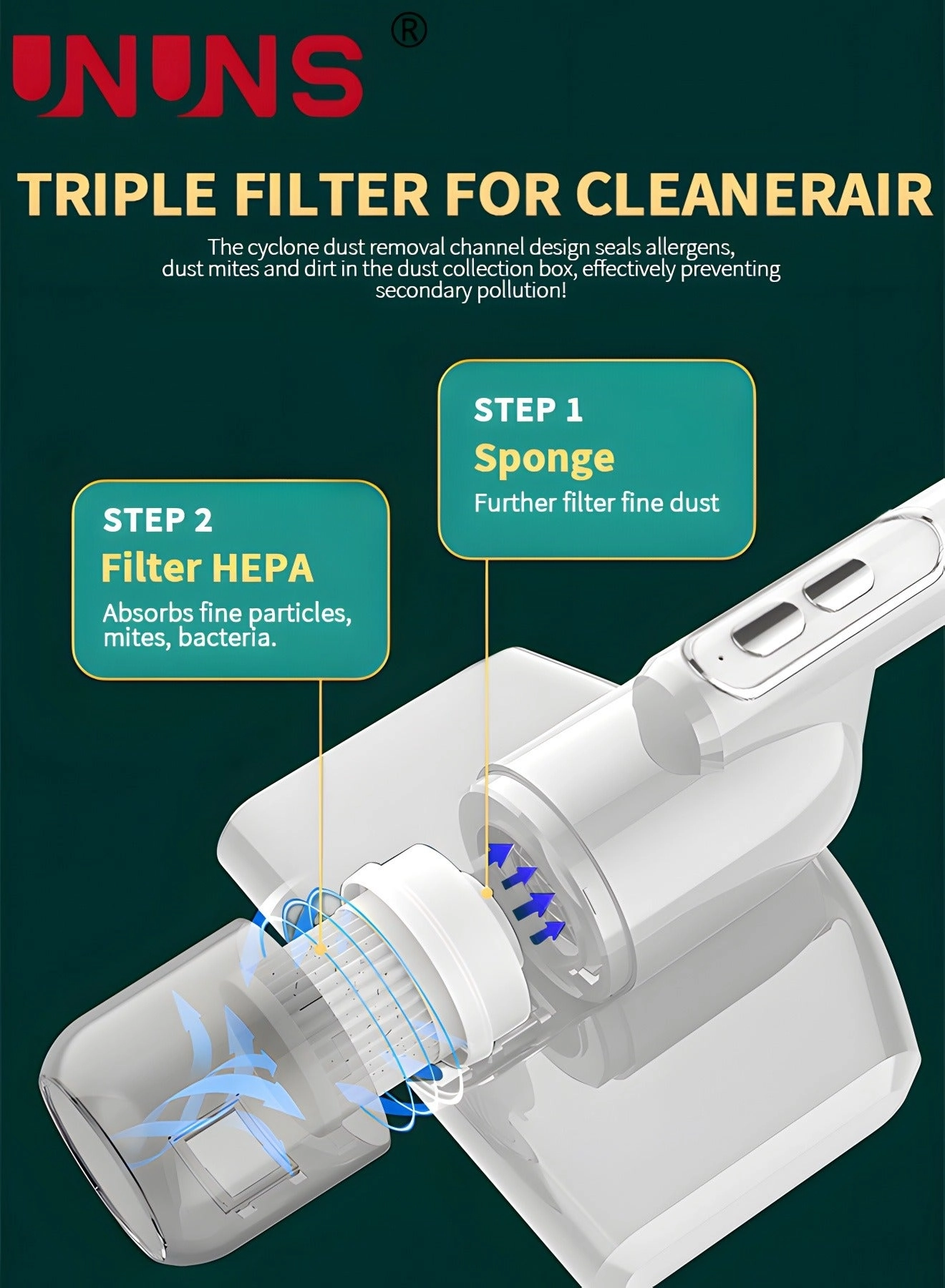 UNUNS®

TRIPLE FILTER FOR CLEANERAIR

The cyclone dust removal channel design seals allergens, dust mites and dirt in the dust collection box, effectively preventing secondary pollution!

STEP 1
Sponge
Further filter fine dust

STEP 2
Filter HEPA
Absorbs fine particles, mites, bacteria.