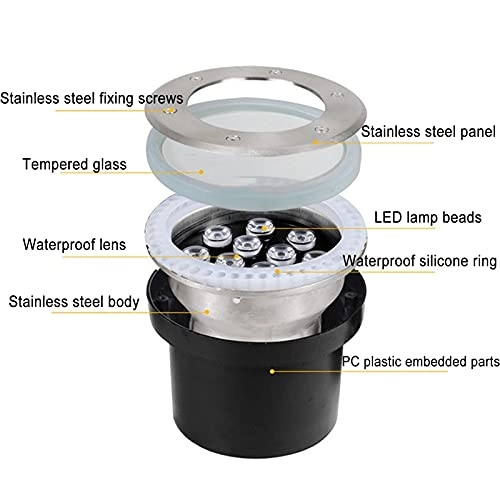 Stainless steel fixing screws
Stainless steel panel
Tempered glass
LED lamp beads
Waterproof lens
Waterproof silicone ring
Stainless steel body
PC plastic embedded parts