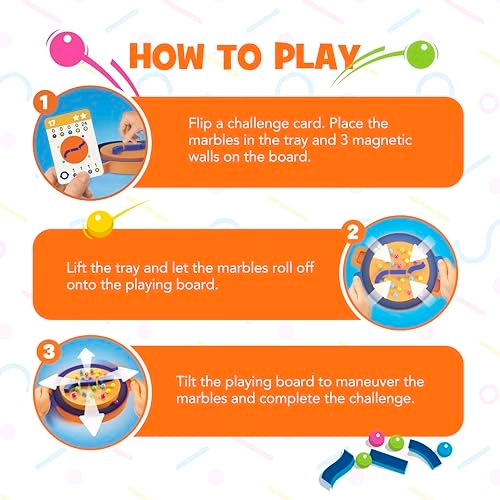 HOW TO PLAY

1

17

Flip a challenge card. Place the marbles in the tray and 3 magnetic walls on the board.

2

Lift the tray and let the marbles roll off onto the playing board.

3

Tilt the playing board to maneuver the marbles and complete the challenge.