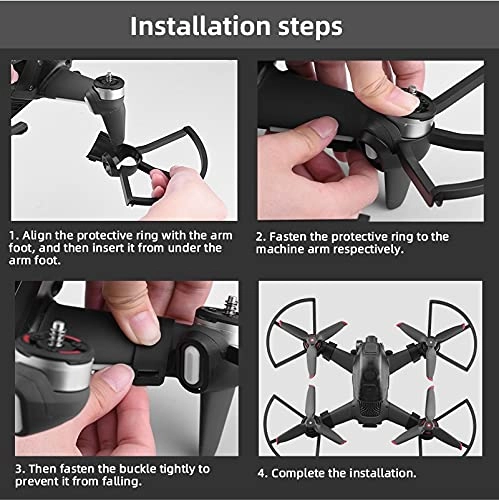 Installation steps

1. Align the protective ring with the arm foot, and then insert it from under the arm foot.

2. Fasten the protective ring to the machine arm respectively.

3. Then fasten the buckle tightly to prevent it from falling.

4. Complete the installation.