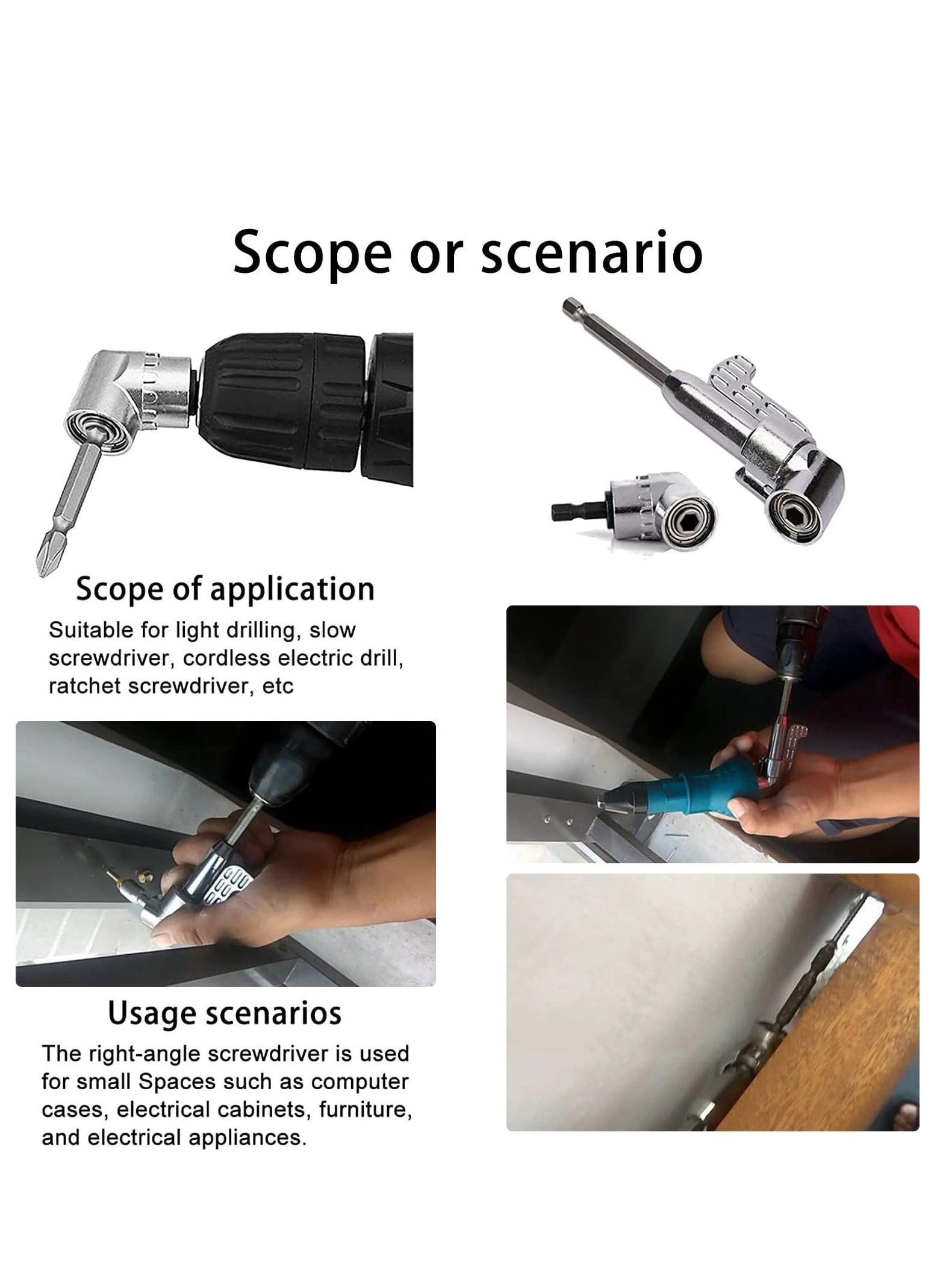 Scope or scenario

Scope of application

Suitable for light drilling, slow screwdriver, cordless electric drill, ratchet screwdriver, etc

Usage scenarios

The right-angle screwdriver is used for small Spaces such as computer cases, electrical cabinets, furniture, and electrical appliances.