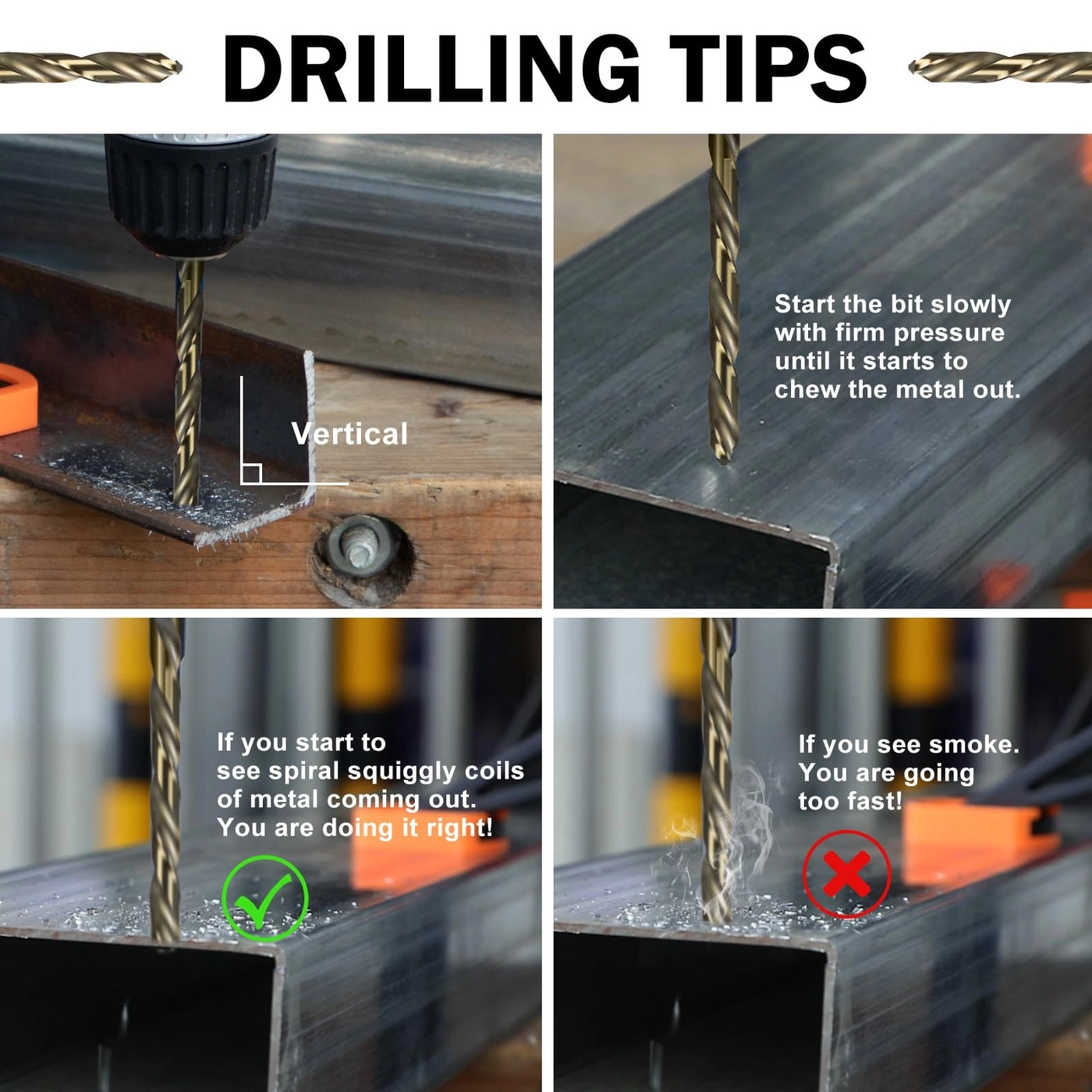 DRILLING TIPS

Vertical

Start the bit slowly with firm pressure until it starts to chew the metal out.

If you start to see spiral squiggly coils of metal coming out. You are doing it right!

If you see smoke. You are going too fast!