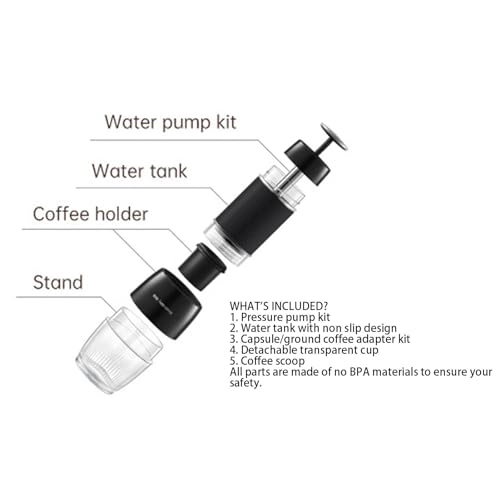 Water pump kit

Water tank

Coffee holder

Stand

WHAT'S INCLUDED?
1. Pressure pump kit
2. Water tank with non slip design
3. Capsule/ground coffee adapter kit
4. Detachable transparent cup
5. Coffee scoop
All parts are made of no BPA materials to ensure your safety.