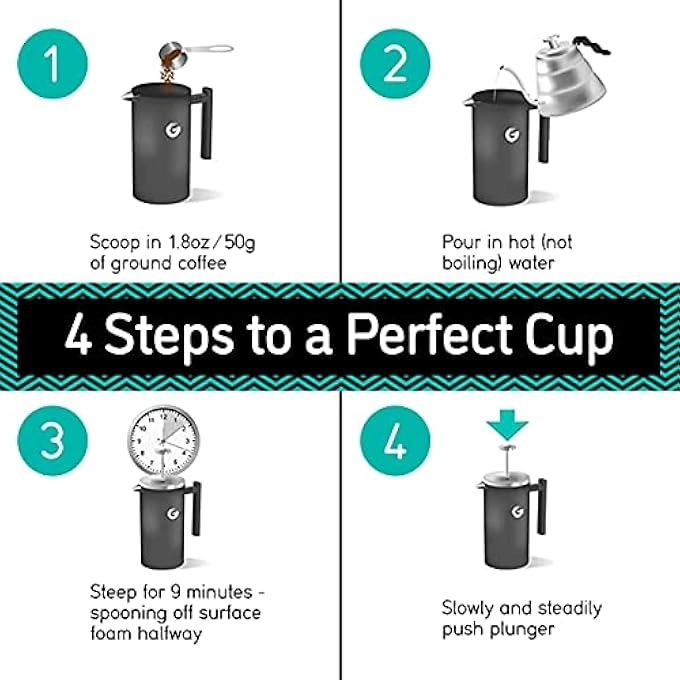 1

Scoop in 1.8oz/50g of ground coffee

2

Pour in hot (not boiling) water

4 Steps to a Perfect Cup

3

Steep for 9 minutes - spooning off surface foam halfway

4

Slowly and steadily push plunger